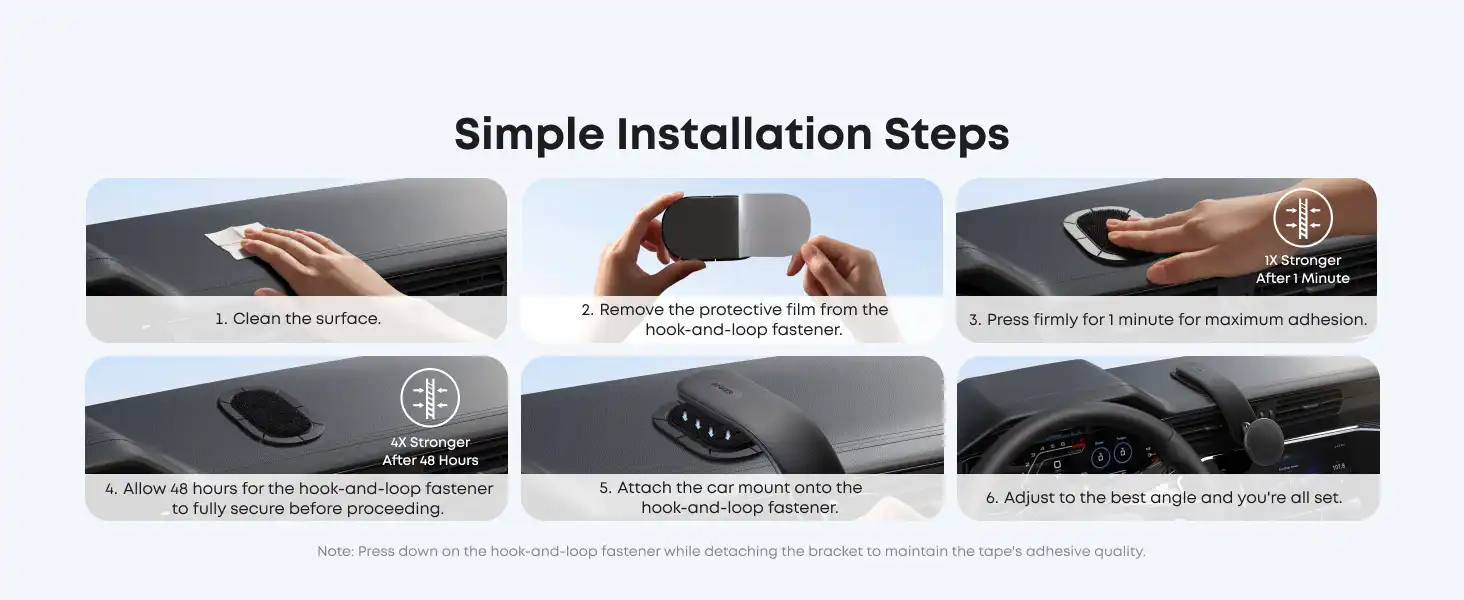 Simple Installation Steps

1. Clean the surface.

2. Remove the protective film from the hook-and-loop fastener.

1X Stronger After 1 Minute

3. Press firmly for 1 minute for maximum adhesion.

4X Stronger After 48 Hours

4. Allow 48 hours for the hook-and-loop fastener to fully secure before proceeding.

5. Attach the car mount onto the hook-and-loop fastener.

6. Adjust to the best angle and you're all set.

Note: Press down on the hook-and-loop fastener while detaching the bracket to maintain the tape's adhesive quality.