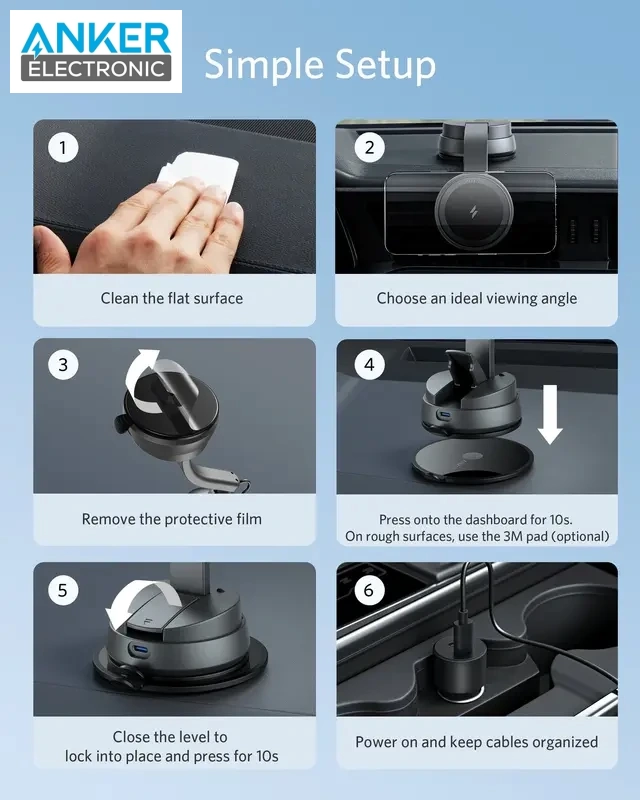 ANKER
ELECTRONIC

Simple Setup

1
Clean the flat surface

2
Choose an ideal viewing angle

3
Remove the protective film

4
Press onto the dashboard for 10s.
On rough surfaces, use the 3M pad (optional)

5
Close the level to lock into place and press for 10s

6
Power on and keep cables organized